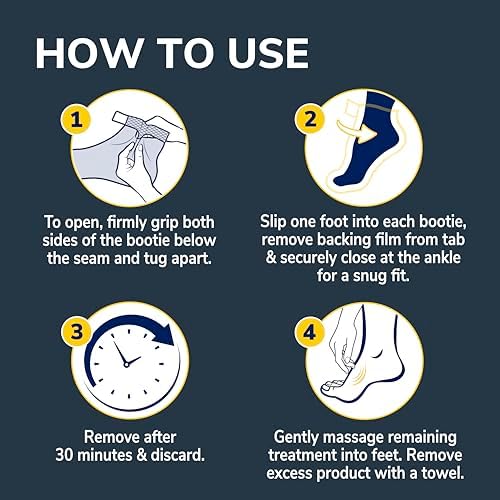 HOW TO USE

1

To open, firmly grip both sides of the bootie below the seam and tug apart.

2

Slip one foot into each bootie, remove backing film from tab & securely close at the ankle for a snug fit.

3

Remove after 30 minutes & discard.

4

Gently massage remaining treatment into feet. Remove excess product with a towel.