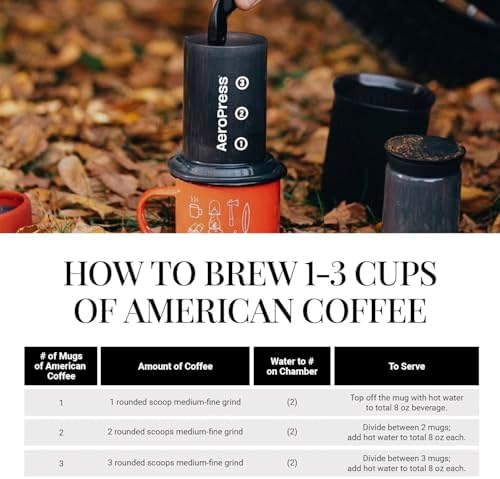 AeroPress ③ ② ①

HOW TO BREW 1–3 CUPS OF AMERICAN COFFEE

| # of Mugs of American Coffee | Amount of Coffee | Water to # on Chamber | To Serve |
|---|---|---|---|
| 1 | 1 rounded scoop medium-fine grind | (2) | Top off the mug with hot water to total 8 oz beverage. |
| 2 | 2 rounded scoops medium-fine grind | (2) | Divide between 2 mugs; add hot water to total 8 oz each. |
| 3 | 3 rounded scoops medium-fine grind | (2) | Divide between 3 mugs; add hot water to total 8 oz each. |