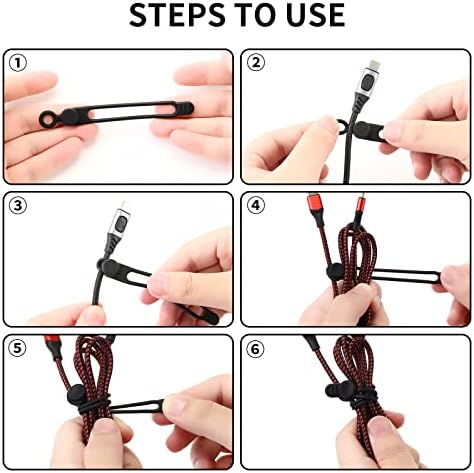 STEPS TO USE

①

②

③

④

⑤

⑥