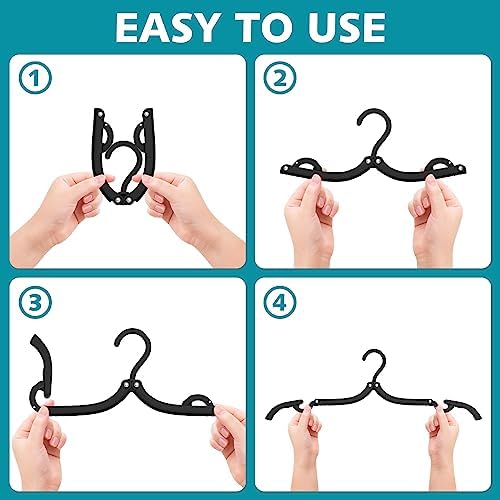 EASY TO USE

1

2

3

4